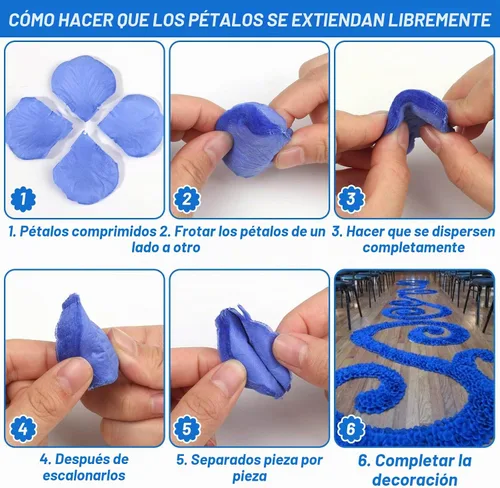 CÓMO HACER QUE LOS PÉTALOS SE EXTIENDAN LIBREMENTE

1

2

3

1. Pétalos comprimidos

2. Frotar los pétalos de un lado a otro

3. Hacer que se dispersen completamente

4

5

6

4. Después de escalonarlos

5. Separados pieza por pieza

6. Completar la decoración