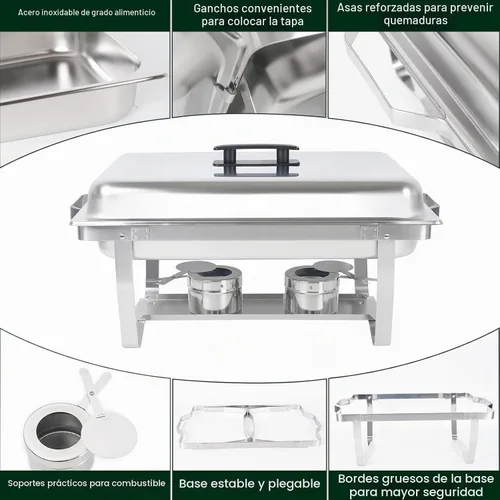 Acero inoxidable de grado alimenticio

Ganchos convenientes para colocar la tapa

Asas reforzadas para prevenir quemaduras

Soportes prácticos para combustible

Base estable y plegable

Bordes gruesos de la base para mayor seguridad