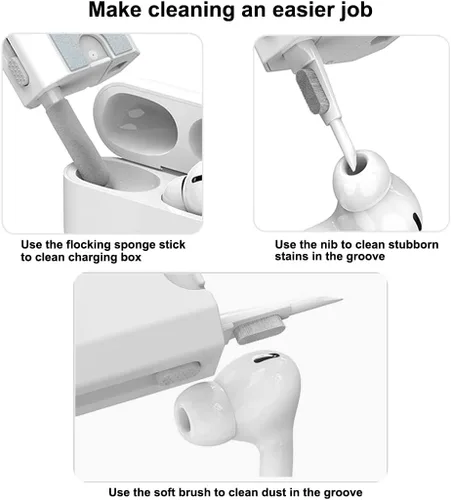 Make cleaning an easier job

Use the flocking sponge stick to clean charging box

Use the nib to clean stubborn stains in the groove

Use the soft brush to clean dust in the groove