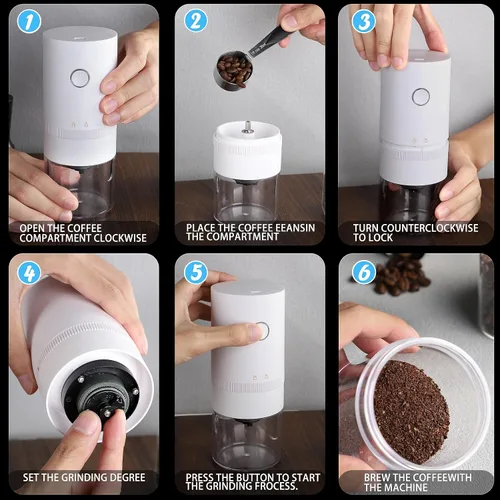 1

OPEN THE COFFEE COMPARTMENT CLOCKWISE

2

PLACE THE COFFEE EEANSIN THE COMPARTMENT

3

TURN COUNTERCLOCKWISE TO LOCK

4

SET THE GRINDING DEGREE

5

PRESS THE BUTTON TO START THE GRINDING FROCESS.

6

BREW THE COFFEEWITH THE MACHINE