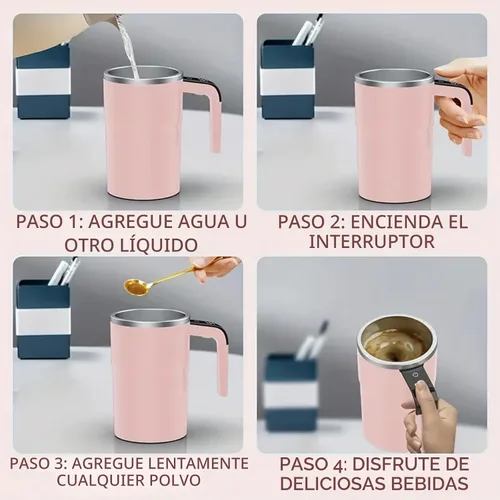 PASO 1: AGREGUE AGUA U OTRO LÍQUIDO

PASO 2: ENCIENDA EL INTERRUPTOR

PASO 3: AGREGUE LENTAMENTE CUALQUIER POLVO

PASO 4: DISFRUTE DE DELICIOSAS BEBIDAS