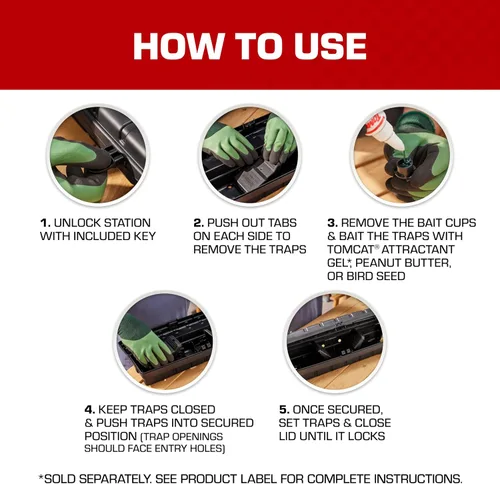 HOW TO USE

1. UNLOCK STATION WITH INCLUDED KEY

2. PUSH OUT TABS ON EACH SIDE TO REMOVE THE TRAPS

3. REMOVE THE BAIT CUPS & BAIT THE TRAPS WITH TOMCAT® ATTRACTANT GEL*, PEANUT BUTTER, OR BIRD SEED

4. KEEP TRAPS CLOSED & PUSH TRAPS INTO SECURED POSITION (TRAP OPENINGS SHOULD FACE ENTRY HOLES)

5. ONCE SECURED, SET TRAPS & CLOSE LID UNTIL IT LOCKS

*SOLD SEPARATELY. SEE PRODUCT LABEL FOR COMPLETE INSTRUCTIONS.