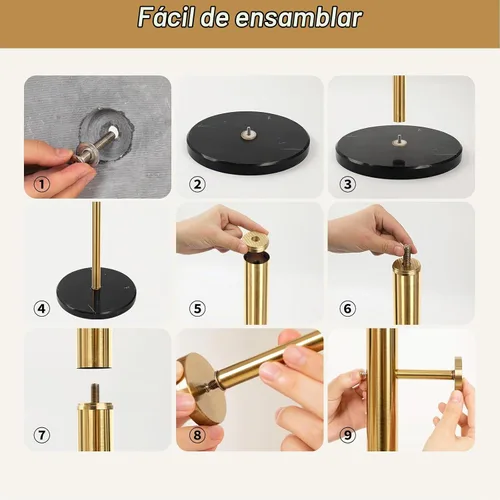 Fácil de ensamblar

①

②

③

④

⑤

⑥

⑦

⑧

⑨