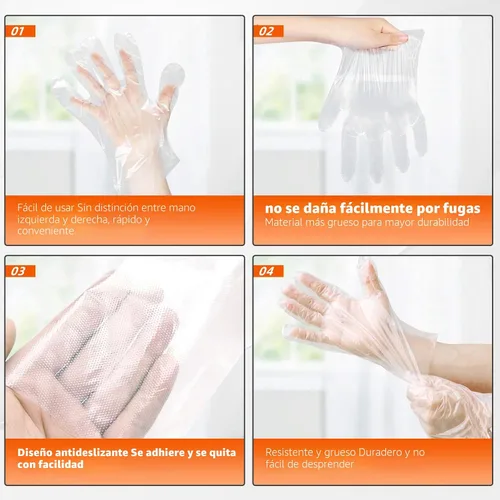 01

Fácil de usar Sin distinción entre mano izquierda y derecha, rápido y conveniente

02

no se daña fácilmente por fugas

Material más grueso para mayor durabilidad

03

Diseño antideslizante Se adhiere y se quita con facilidad

04

Resistente y grueso Duradero y no fácil de desprender