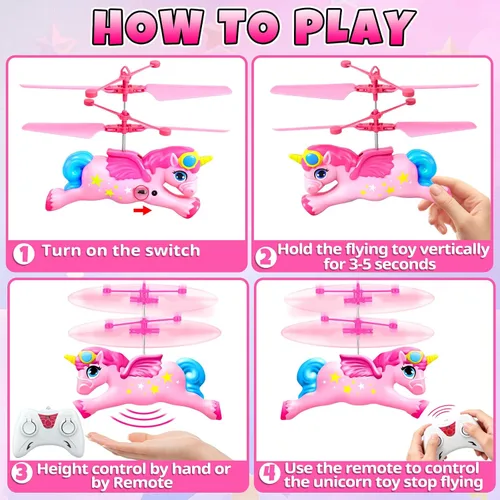 HOW TO PLAY

1 Turn on the switch

2 Hold the flying toy vertically for 3-5 seconds

3 Height control by hand or by Remote

4 Use the remote to control the unicorn toy stop flying