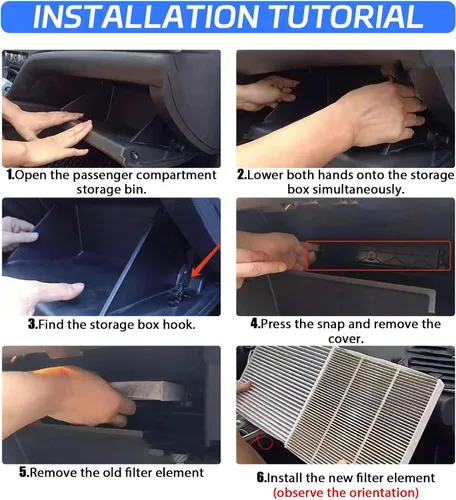 INSTALLATION TUTORIAL

1.Open the passenger compartment storage bin.

2.Lower both hands onto the storage box simultaneously.

3.Find the storage box hook.

4.Press the snap and remove the cover.

5.Remove the old filter element

6.Install the new filter element (observe the orientation)