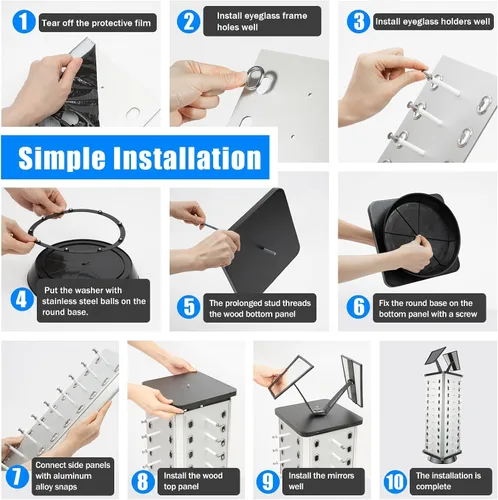 1 Tear off the protective film

2 Install eyeglass frame holes well

3 Install eyeglass holders well

Simple Installation

4 Put the washer with stainless steel balls on the round base.

5 The prolonged stud threads the wood bottom panel

6 Fix the round base on the bottom panel with a screw

7 Connect side panels with aluminum alloy snaps

8 Install the wood top panel

9 Install the mirrors well

10 The installation is complete