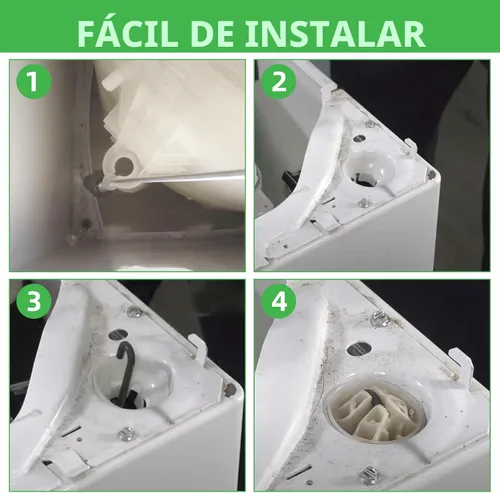 FÁCIL DE INSTALAR

1

2

3

4