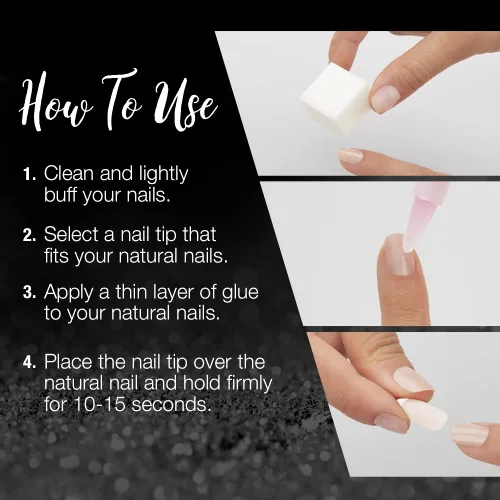 How To Use

1. Clean and lightly buff your nails.

2. Select a nail tip that fits your natural nails.

3. Apply a thin layer of glue to your natural nails.

4. Place the nail tip over the natural nail and hold firmly for 10-15 seconds.