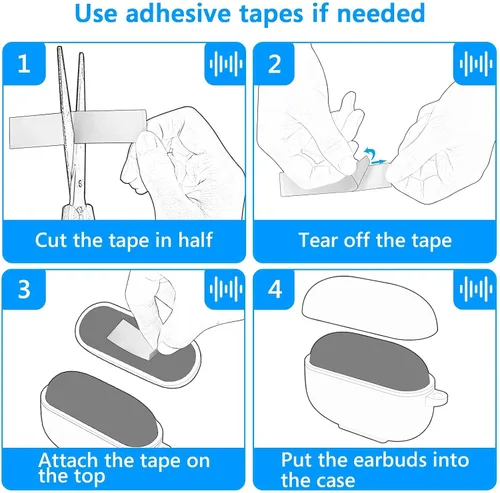 Use adhesive tapes if needed

1

Cut the tape in half

2

Tear off the tape

3

Attach the tape on the top

4

Put the earbuds into the case