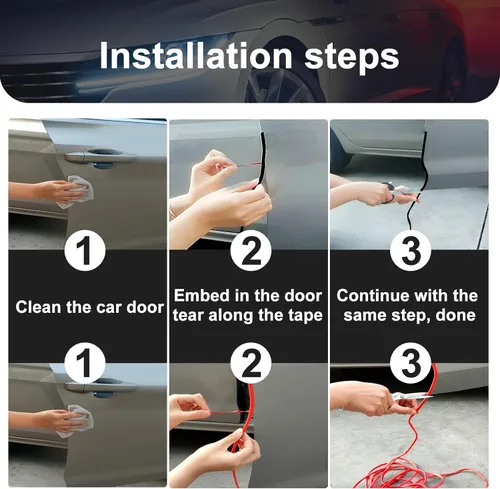 Installation steps

1

Clean the car door

1

2

Embed in the door tear along the tape

2

3

Continue with the same step, done

3