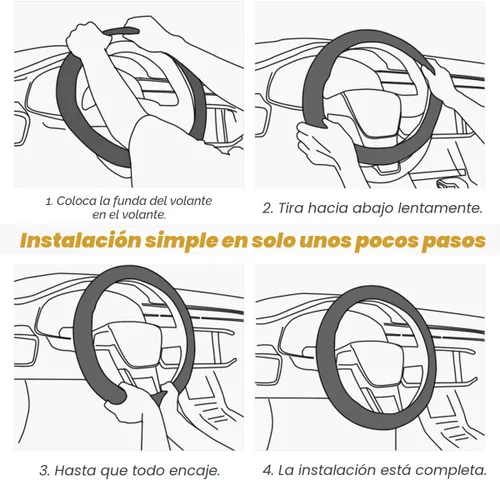 1. Coloca la funda del volante en el volante.

2. Tira hacia abajo lentamente.

Instalación simple en solo unos pocos pasos

3. Hasta que todo encaje.

4. La instalación está completa.