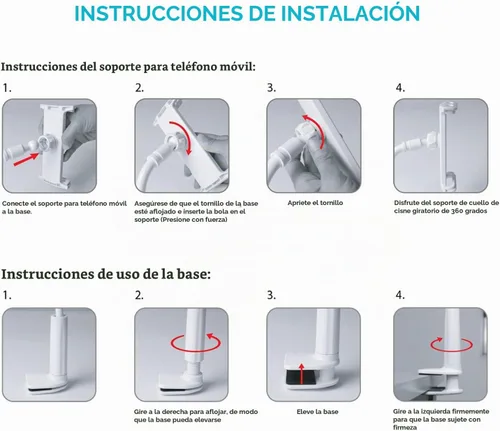 INSTRUCCIONES DE INSTALACIÓN

Instrucciones del soporte para teléfono móvil:

1.

Conecte el soporte para teléfono móvil a la base.

2.

Asegúrese de que el tornillo de la base esté aflojado e inserte la bola en el soporte (Presione con fuerza)

3.

Apriete el tornillo

4.

Disfrute del soporte de cuello de cisne giratorio de 360 grados

Instrucciones de uso de la base:

1.

2.

Gire a la derecha para aflojar, de modo que la base pueda elevarse

3.

Eleve la base

4.

Gire a la izquierda firmemente para que la base sujete con firmeza