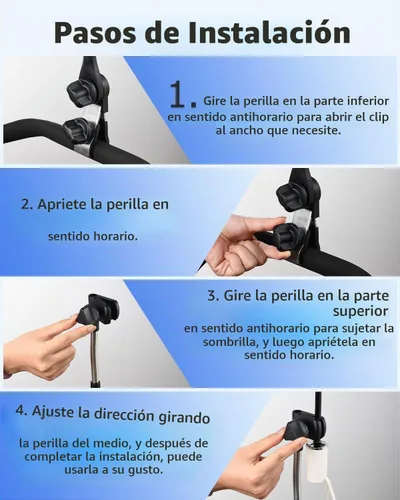 Pasos de Instalación

1. Gire la perilla en la parte inferior en sentido antihorario para abrir el clip al ancho que necesite.

2. Apriete la perilla en

sentido horario.

3. Gire la perilla en la parte superior

en sentido antihorario para sujetar la sombrilla, y luego apriétela en sentido horario.

4. Ajuste la dirección girando

la perilla del medio, y después de completar la instalación, puede usarla a su gusto.