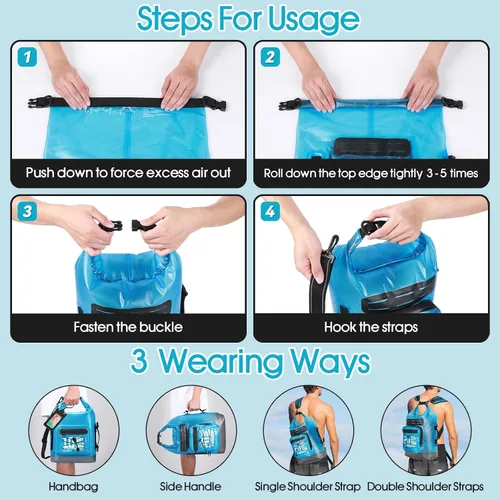 Steps For Usage

1

Push down to force excess air out

2

Roll down the top edge tightly 3-5 times

3

Fasten the buckle

4

Hook the straps

3 Wearing Ways

Handbag

Side Handle

Single Shoulder Strap

Double Shoulder Straps