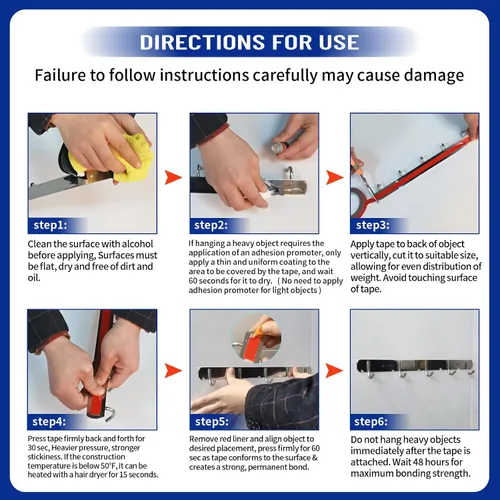 DIRECTIONS FOR USE

Failure to follow instructions carefully may cause damage

step1:

Clean the surface with alcohol before applying, Surfaces must be flat, dry and free of dirt and oil.

step2:

If hanging a heavy object requires the application of an adhesion promoter, only apply a thin and uniform coating to the area to be covered by the tape, and wait 60 seconds for it to dry. (No need to apply adhesion promoter for light objects)

step3:

Apply tape to back of object vertically, cut it to suitable size, allowing for even distribution of weight. Avoid touching surface of tape.

step4:

Press tape firmly back and forth for 30 sec, Heavier pressure, stronger stickiness. If the construction temperature is below 50°F, it can be heated with a hair dryer for 15 seconds.

step5:

Remove red liner and align object to desired placement, press firmly for 60 sec as tape conforms to the surface & creates a strong, permanent bond.

step6:

Do not hang heavy objects immediately after the tape is attached. Wait 48 hours for maximum bonding strength.