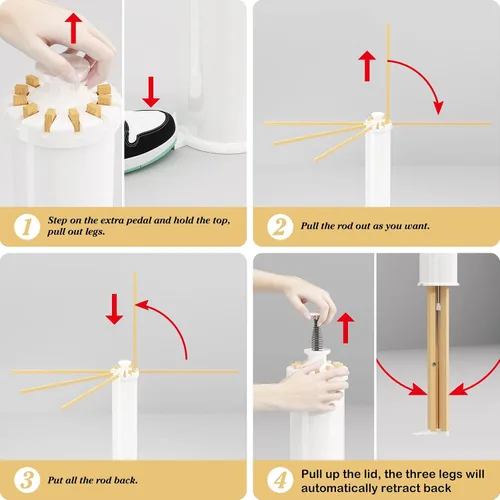 1 Step on the extra pedal and hold the top, pull out legs.

2 Pull the rod out as you want.

3 Put all the rod back.

4 Pull up the lid, the three legs will automatically retract back