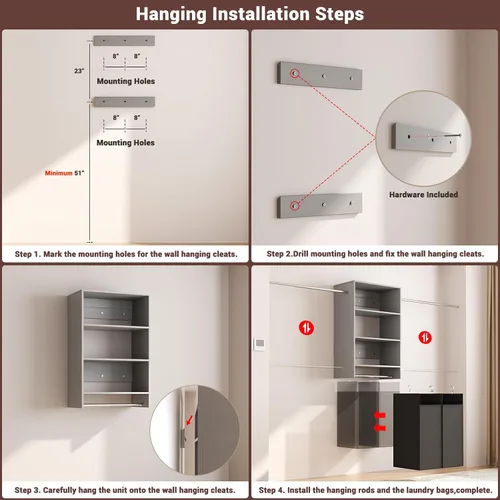 Hanging Installation Steps

23"

8" 8"

Mounting Holes

8" 8"

Mounting Holes

Minimum 51"

Step 1. Mark the mounting holes for the wall hanging cleats.

Hardware Included

Step 2.Drill mounting holes and fix the wall hanging cleats.

Step 3. Carefully hang the unit onto the wall hanging cleats.

Step 4. Install the hanging rods and the laundry bags,complete.