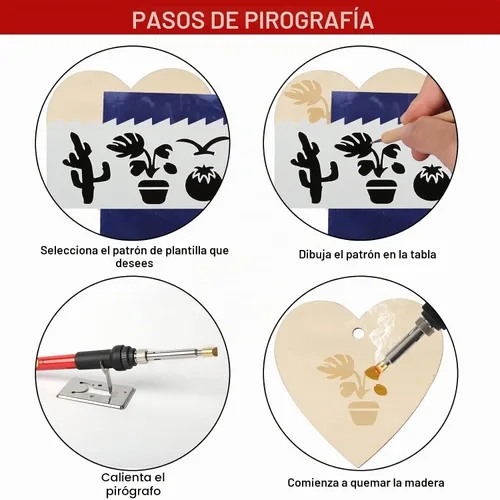 PASOS DE PIROGRAFÍA

Selecciona el patrón de plantilla que desees

Dibuja el patrón en la tabla

Calienta el pirógrafo

Comienza a quemar la madera