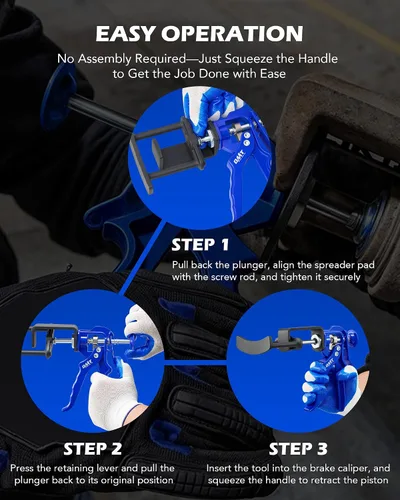 EASY OPERATION

No Assembly Required—Just Squeeze the Handle to Get the Job Done with Ease

STEP 1

Pull back the plunger, align the spreader pad with the screw rod, and tighten it securely

STEP 2

Press the retaining lever and pull the plunger back to its original position

STEP 3

Insert the tool into the brake caliper, and squeeze the handle to retract the piston