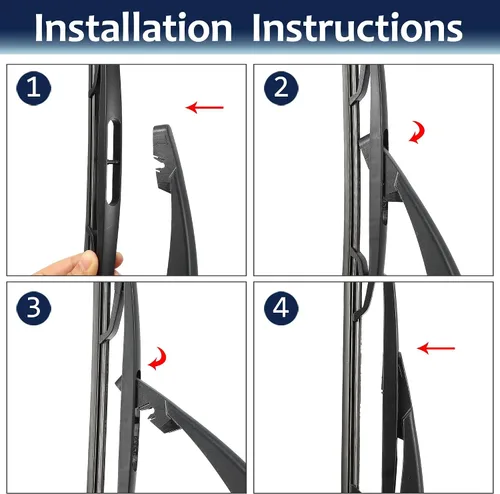 Installation Instructions

1

2

3

4