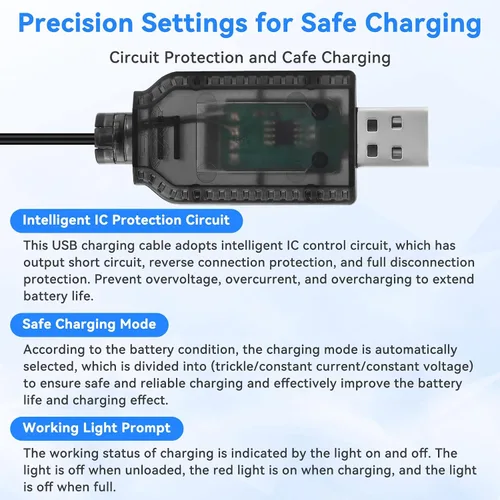 Precision Settings for Safe Charging

Circuit Protection and Cafe Charging

Intelligent IC Protection Circuit

This USB charging cable adopts intelligent IC control circuit, which has output short circuit, reverse connection protection, and full disconnection protection. Prevent overvoltage, overcurrent, and overcharging to extend battery life.

Safe Charging Mode

According to the battery condition, the charging mode is automatically selected, which is divided into (trickle/constant current/constant voltage) to ensure safe and reliable charging and effectively improve the battery life and charging effect.

Working Light Prompt

The working status of charging is indicated by the light on and off. The light is off when unloaded, the red light is on when charging, and the light is off when full.