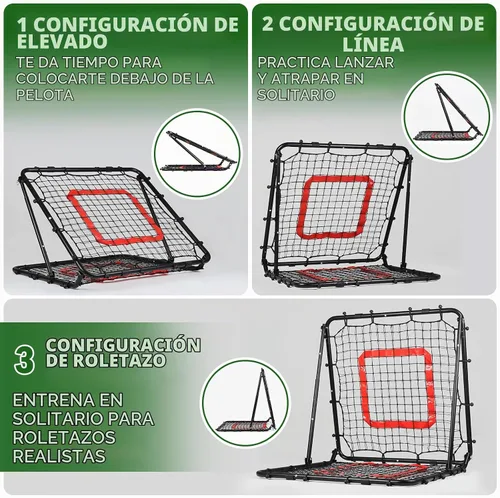 1 CONFIGURACIÓN DE ELEVADO

TE DA TIEMPO PARA COLOCARTE DEBAJO DE LA PELOTA

2 CONFIGURACIÓN DE LÍNEA

PRACTICA LANZAR Y ATRAPAR EN SOLITARIO

3 CONFIGURACIÓN DE ROLETAZO

ENTRENA EN SOLITARIO PARA ROLETAZOS REALISTAS