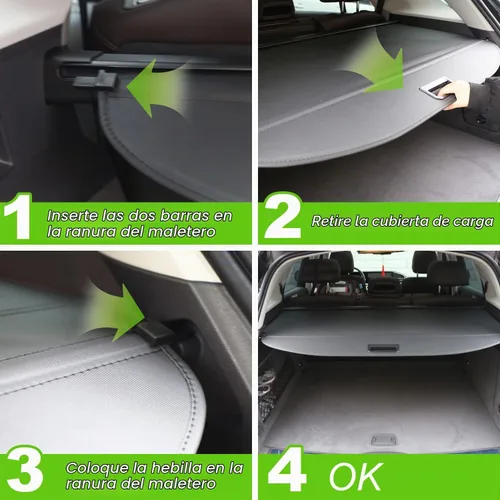 1 Inserte las dos barras en la ranura del maletero

2 Retire la cubierta de carga

3 Coloque la hebilla en la ranura del maletero

4 OK