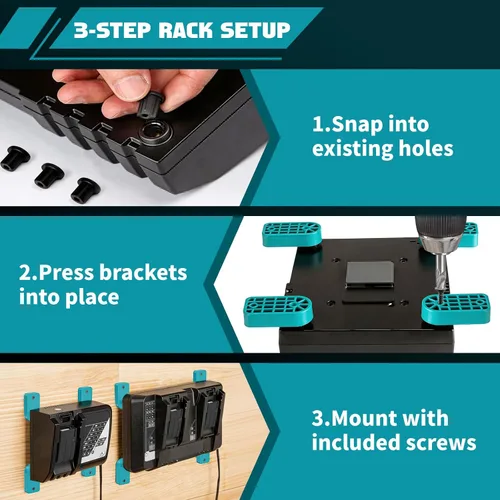 3-STEP RACK SETUP

1.Snap into existing holes

2.Press brackets into place

3.Mount with included screws