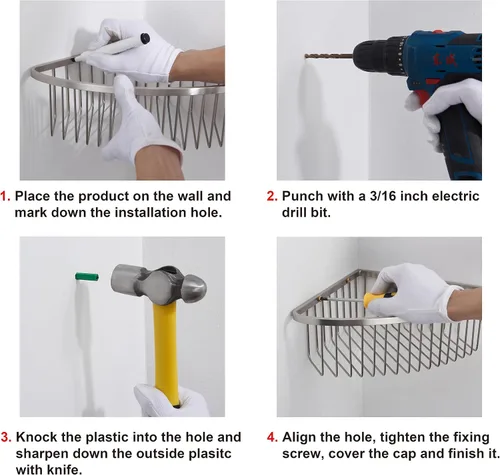 1. Place the product on the wall and mark down the installation hole.

2. Punch with a 3/16 inch electric drill bit.

3. Knock the plastic into the hole and sharpen down the outside plasitc with knife.

4. Align the hole, tighten the fixing screw, cover the cap and finish it.