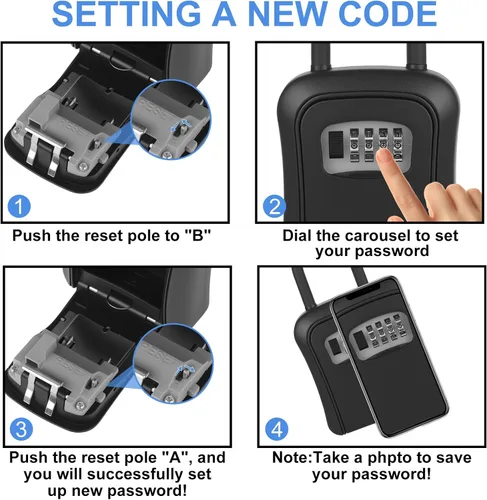 SETTING A NEW CODE

1

Push the reset pole to "B"

2

Dial the carousel to set your password

3

Push the reset pole "A", and you will successfully set up new password!

4

Note:Take a phpto to save your password!