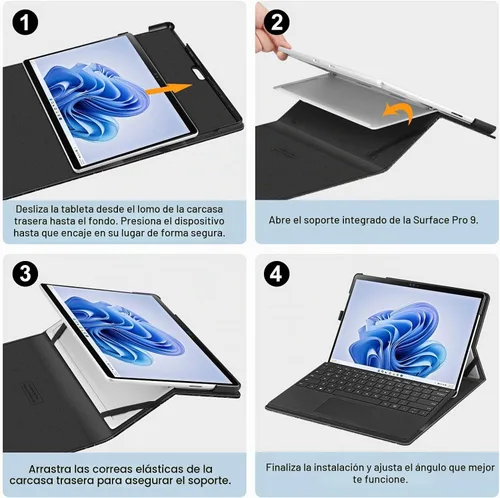 1

Desliza la tableta desde el lomo de la carcasa trasera hasta el fondo. Presiona el dispositivo hasta que encaje en su lugar de forma segura.

2

Abre el soporte integrado de la Surface Pro 9.

3

Arrastra las correas elásticas de la carcasa trasera para asegurar el soporte.

4

Finaliza la instalación y ajusta el ángulo que mejor te funcione.