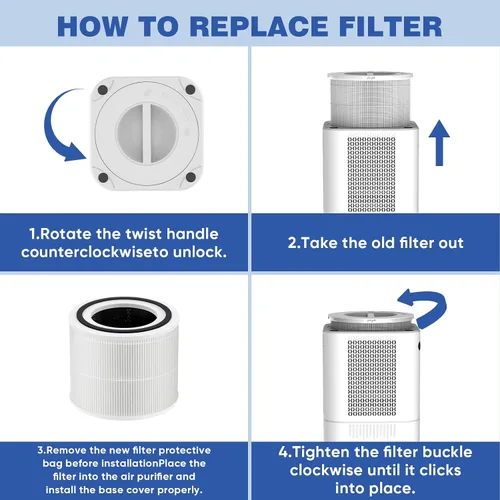 HOW TO REPLACE FILTER

1.Rotate the twist handle counterclockwiseto unlock.

2.Take the old filter out

3.Remove the new filter protective bag before installationPlace the filter into the air purifier and install the base cover properly.

4.Tighten the filter buckle clockwise until it clicks into place.