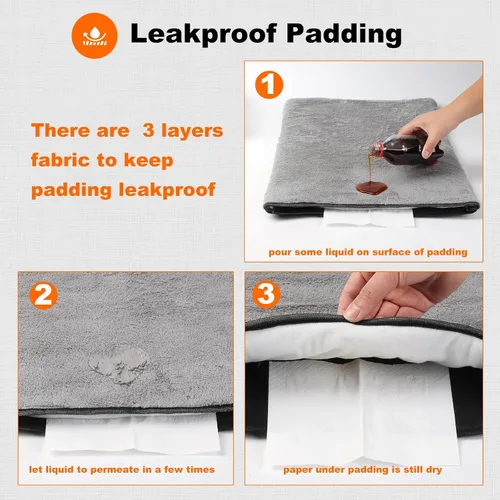 Leakproof Padding

There are 3 layers fabric to keep padding leakproof

1

pour some liquid on surface of padding

2

let liquid to permeate in a few times

3

paper under padding is still dry