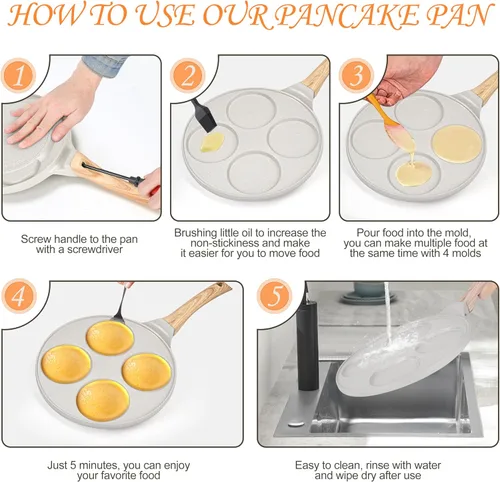 HOW TO USE OUR PANCAKE PAN

1

Screw handle to the pan with a screwdriver

2

Brushing little oil to increase the non-stickiness and make it easier for you to move food

3

Pour food into the mold, you can make multiple food at the same time with 4 molds

4

Just 5 minutes, you can enjoy your favorite food

5

Easy to clean, rinse with water and wipe dry after use