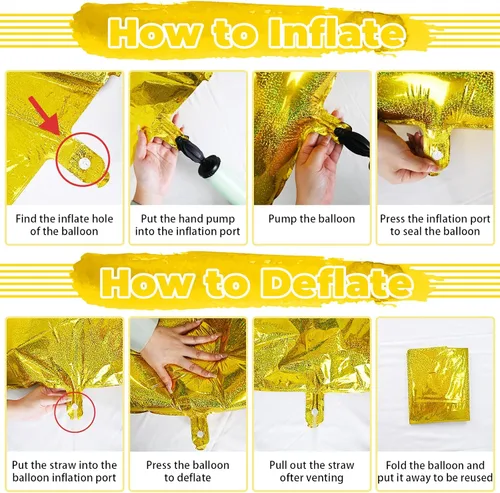 How to Inflate

Find the inflate hole of the balloon

Put the hand pump into the inflation port

Pump the balloon

Press the inflation port to seal the balloon

How to Deflate

Put the straw into the balloon inflation port

Press the balloon to deflate

Pull out the straw ofter venting

Fold the balloon and put it away to be reused