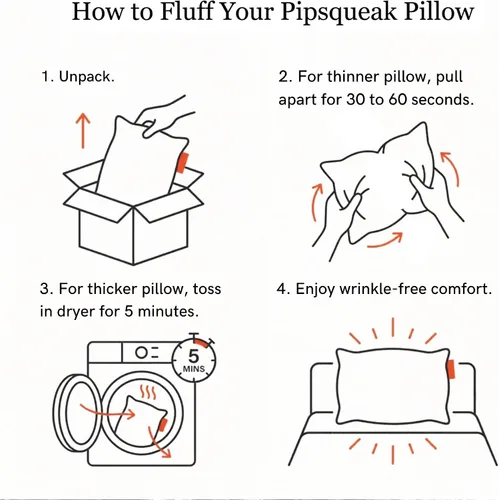 How to Fluff Your Pipsqueak Pillow

1. Unpack.

2. For thinner pillow, pull apart for 30 to 60 seconds.

3. For thicker pillow, toss in dryer for 5 minutes.

5 MINS

4. Enjoy wrinkle-free comfort.