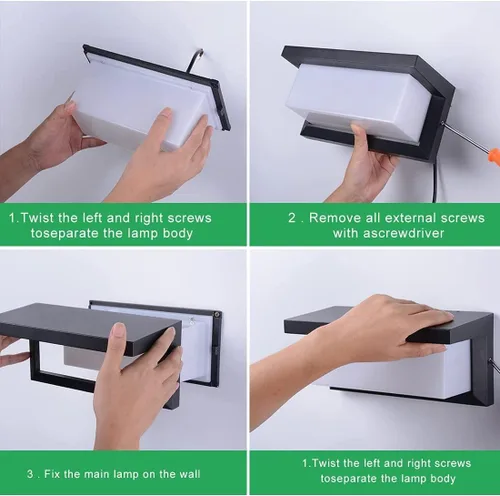 1.Twist the left and right screws toseparate the lamp body

2 . Remove all external screws with ascrewdriver

3 . Fix the main lamp on the wall

1.Twist the left and right screws toseparate the lamp body