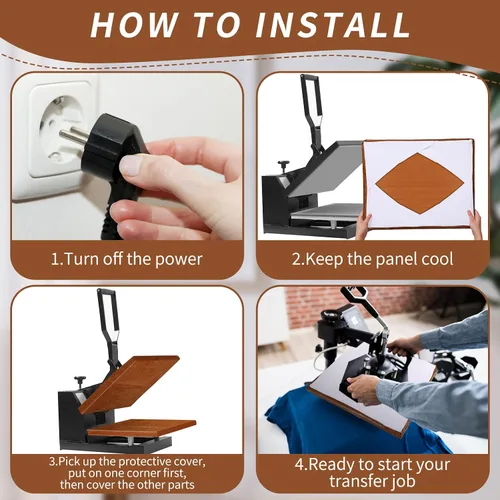 HOW TO INSTALL

1.Turn off the power

2.Keep the panel cool

3.Pick up the protective cover, put on one corner first, then cover the other parts

4.Ready to start your transfer job