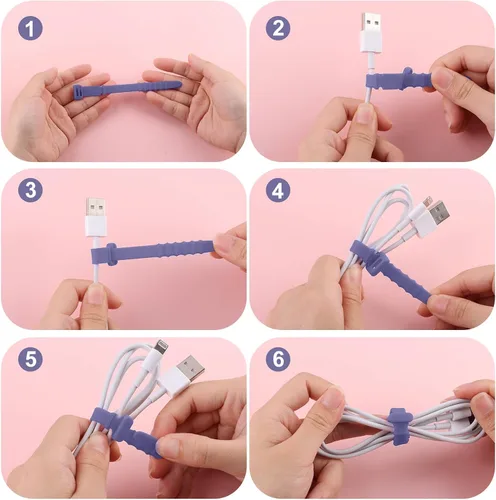 1

2

3

4

5

6