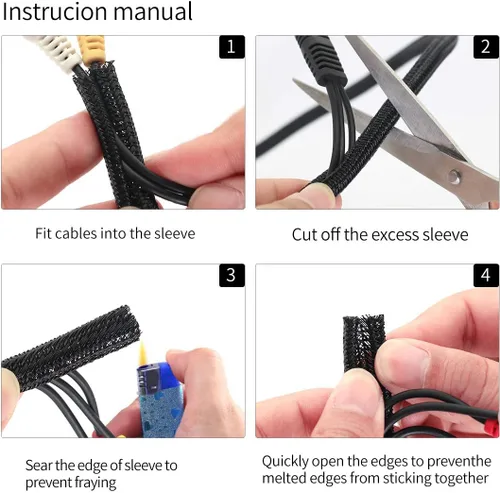 Instrucion manual

1

Fit cables into the sleeve

2

Cut off the excess sleeve

3

Sear the edge of sleeve to prevent fraying

4

Quickly open the edges to preventhe melted edges from sticking together