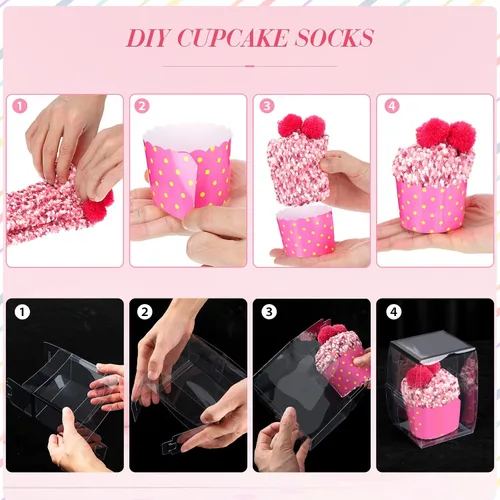 DIY CUPCAKE SOCKS

1

2

3

4

1

2

3

4