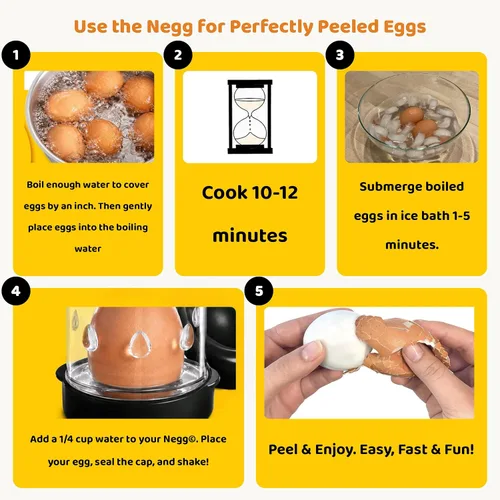 Use the Negg for Perfectly Peeled Eggs

1

Boil enough water to cover eggs by an inch. Then gently place eggs into the boiling water

2

Cook 10-12 minutes

3

Submerge boiled eggs in ice bath 1-5 minutes.

4

Add a 1/4 cup water to your Negg©. Place your egg, seal the cap, and shake!

5

Peel & Enjoy. Easy, Fast & Fun!