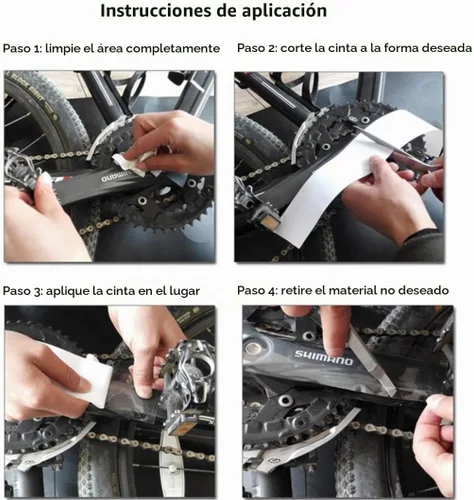 Instrucciones de aplicación

Paso 1: limpie el área completamente

BLOCK EIGHT

SHIMANO

Paso 2: corte la cinta a la forma deseada

Paso 3: aplique la cinta en el lugar

Paso 4: retire el material no deseado

SHIMANO