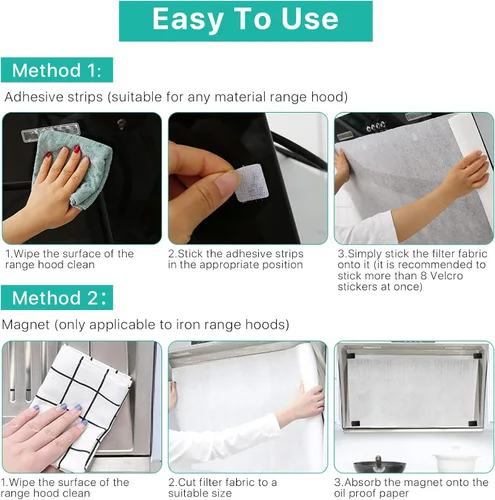 Easy To Use

Method 1:

Adhesive strips (suitable for any material range hood)

1.Wipe the surface of the range hood clean

2.Stick the adhesive strips in the appropriate position

3.Simply stick the filter fabric onto it (it is recommended to stick more than 8 Velcro stickers at once)

Method 2:

Magnet (only applicable to iron range hoods)

1.Wipe the surface of the range hood clean

2.Cut filter fabric to a suitable size

3.Absorb the magnet onto the oil proof paper