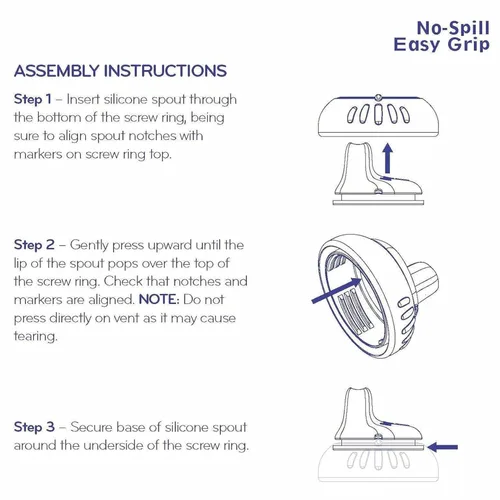 No-Spill
Easy Grip

ASSEMBLY INSTRUCTIONS

Step 1 – Insert silicone spout through the bottom of the screw ring, being sure to align spout notches with markers on screw ring top.

Step 2 – Gently press upward until the lip of the spout pops over the top of the screw ring. Check that notches and markers are aligned. NOTE: Do not press directly on vent as it may cause tearing.

Step 3 – Secure base of silicone spout around the underside of the screw ring.