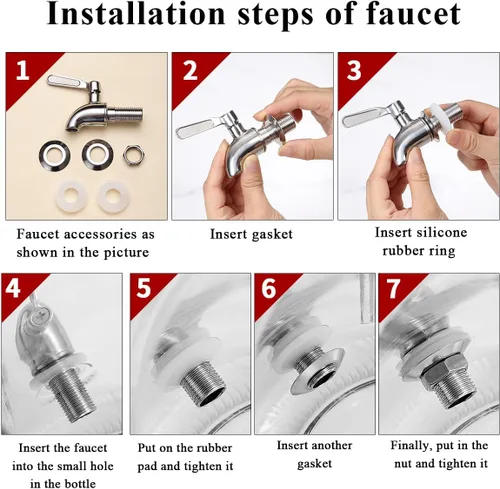 Installation steps of faucet

1

Faucet accessories as shown in the picture

2

Insert gasket

3

Insert silicone rubber ring

4

Insert the faucet into the small hole in the bottle

5

Put on the rubber pad and tighten it

6

Insert another gasket

7

Finally, put in the nut and tighten it