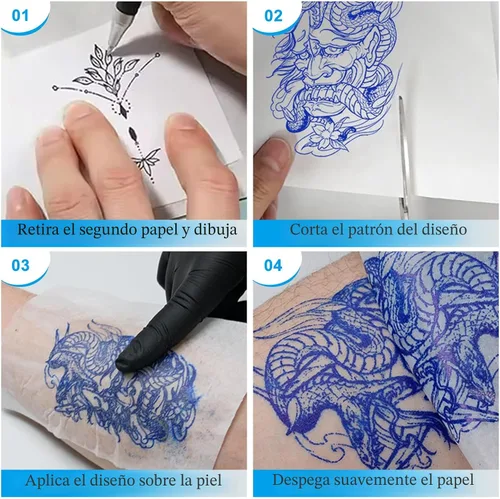 01

Retira el segundo papel y dibuja

02

Corta el patrón del diseño

03

Aplica el diseño sobre la piel

04

Despega suavemente el papel