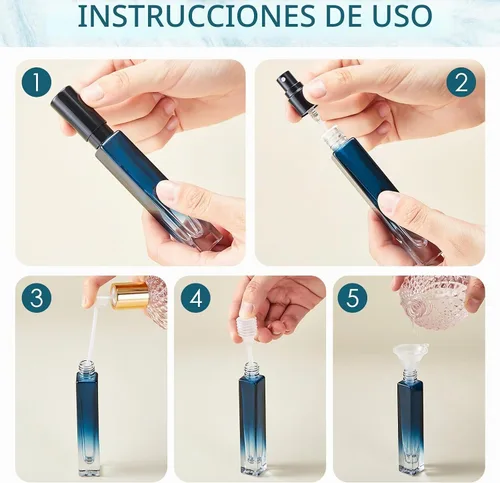 INSTRUCCIONES DE USO

1

2

3

4

5