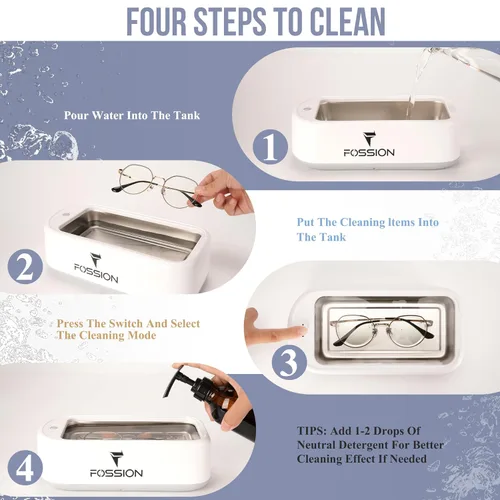 FOUR STEPS TO CLEAN

Pour Water Into The Tank

1

FOSSION

2

FOSSION

Put The Cleaning Items Into The Tank

Press The Switch And Select The Cleaning Mode

3

4

FOSSION

TIPS: Add 1-2 Drops Of Neutral Detergent For Better Cleaning Effect If Needed